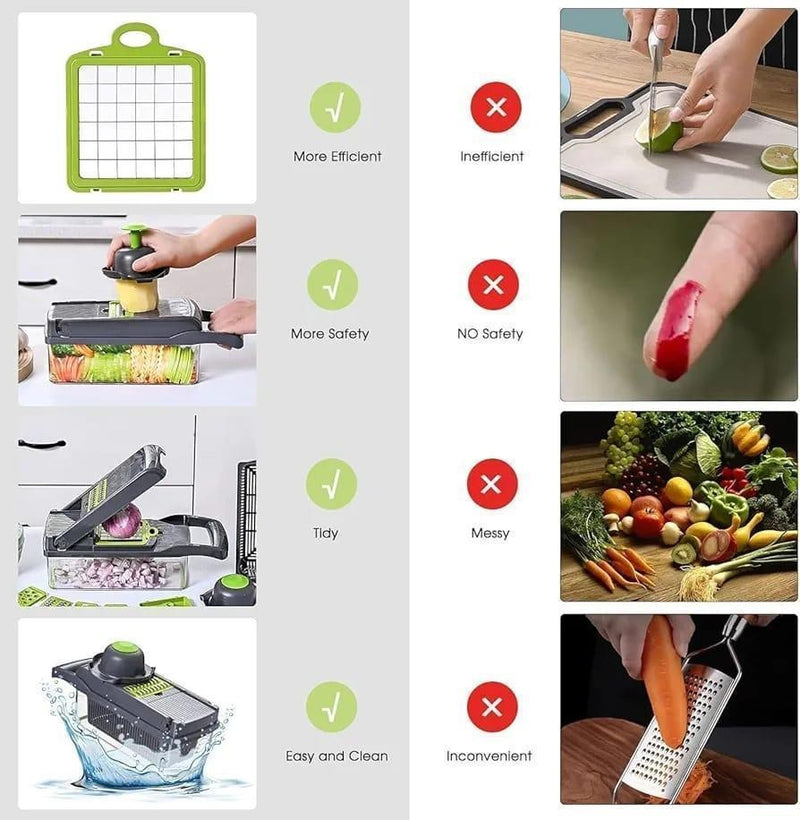 √
More Efficient

×
Inefficient

√
More Safety

×
NO Safety

√
Tidy

×
Messy

√
Easy and Clean

×
Inconvenient